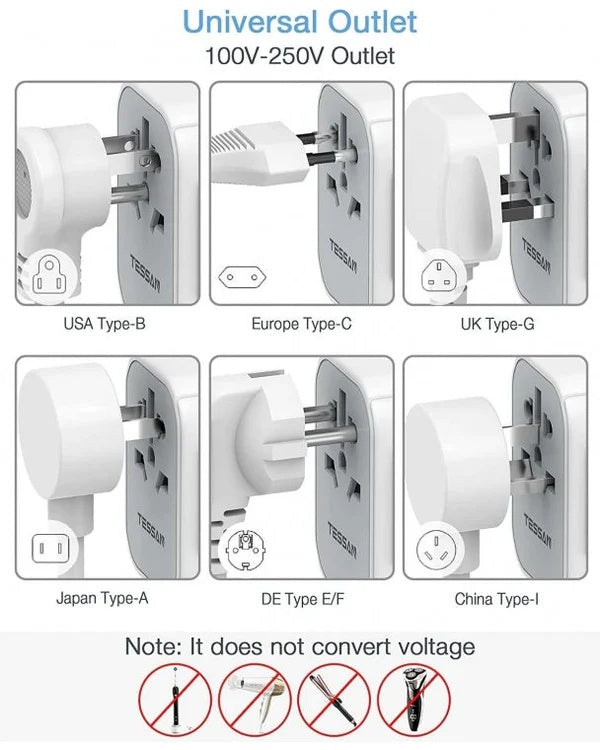 Universal Outlet
100V-250V Outlet

TESSAN

USA Type-B

TESSAN

Europe Type-C

TESSAN

UK Type-G

TESSAN

Japan Type-A

TESSAN

DE Type E/F

TESSAN

China Type-I

Note: It does not convert voltage