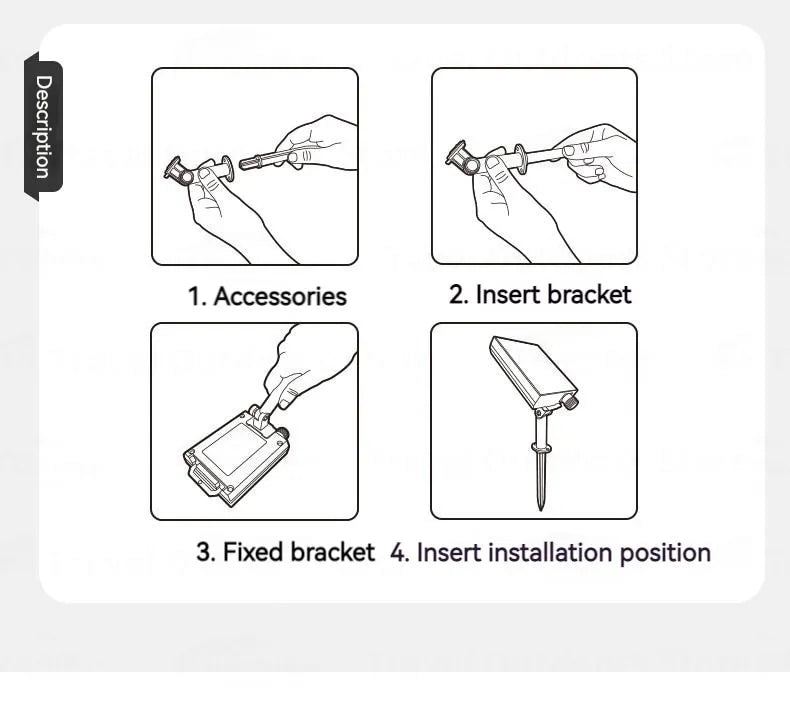 Description

1. Accessories

2. Insert bracket

3. Fixed bracket

4. Insert installation position