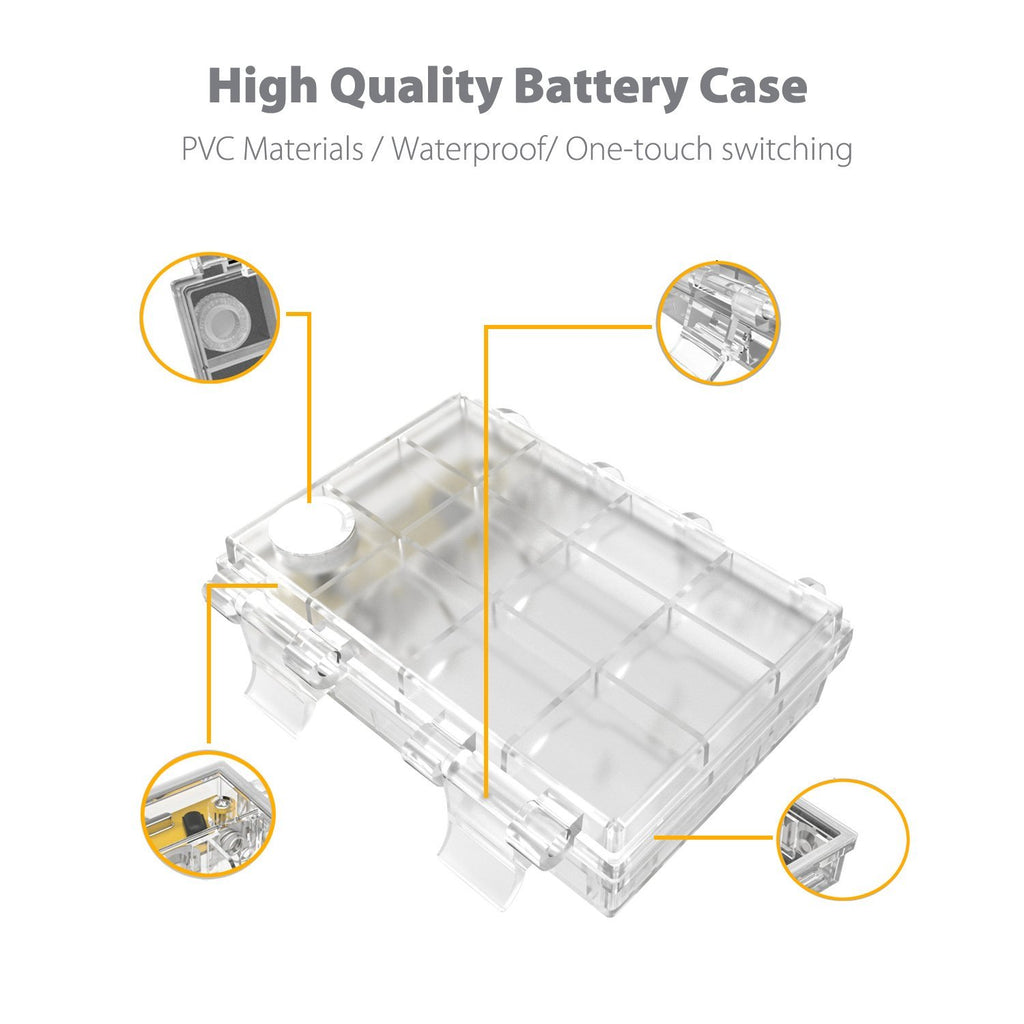 High Quality Battery Case

PVC Materials / Waterproof/ One-touch switching